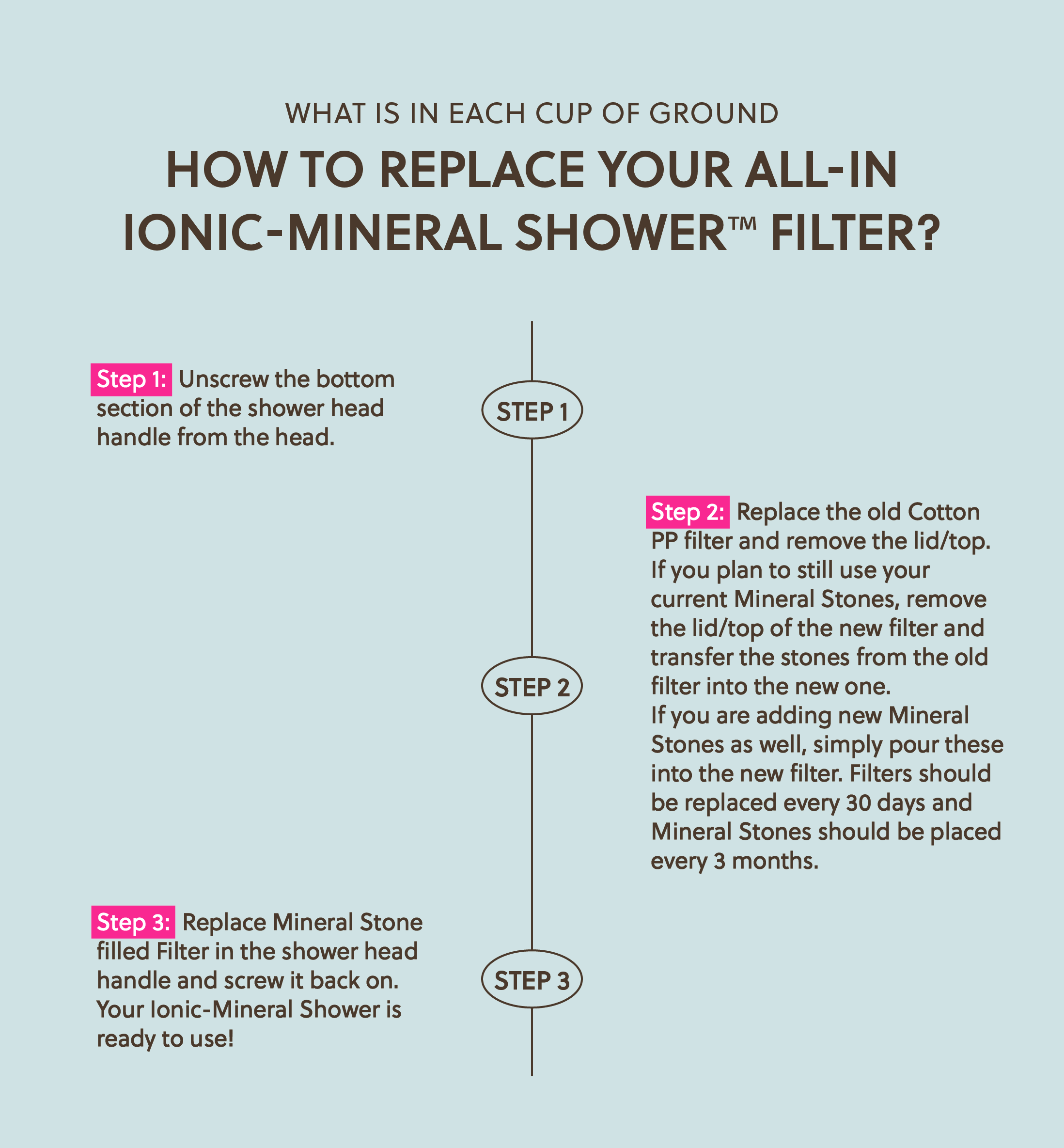 WHAT IS IN EACH CUP OF GROUND

HOW TO REPLACE YOUR ALL-IN IONIC-MINERAL SHOWER™ FILTER?

Step 1: Unscrew the bottom section of the shower head handle from the head.

STEP 1

Step 2: Replace the old Cotton PP filter and remove the lid/top. If you plan to still use your current Mineral Stones, remove the lid/top of the new filter and transfer the stones from the old filter into the new one.
If you are adding new Mineral Stones as well, simply pour these into the new filter. Filters should be replaced every 30 days and Mineral Stones should be placed every 3 months.

STEP 2

Step 3: Replace Mineral Stone filled Filter in the shower head handle and screw it back on. Your Ionic-Mineral Shower is ready to use!

STEP 3